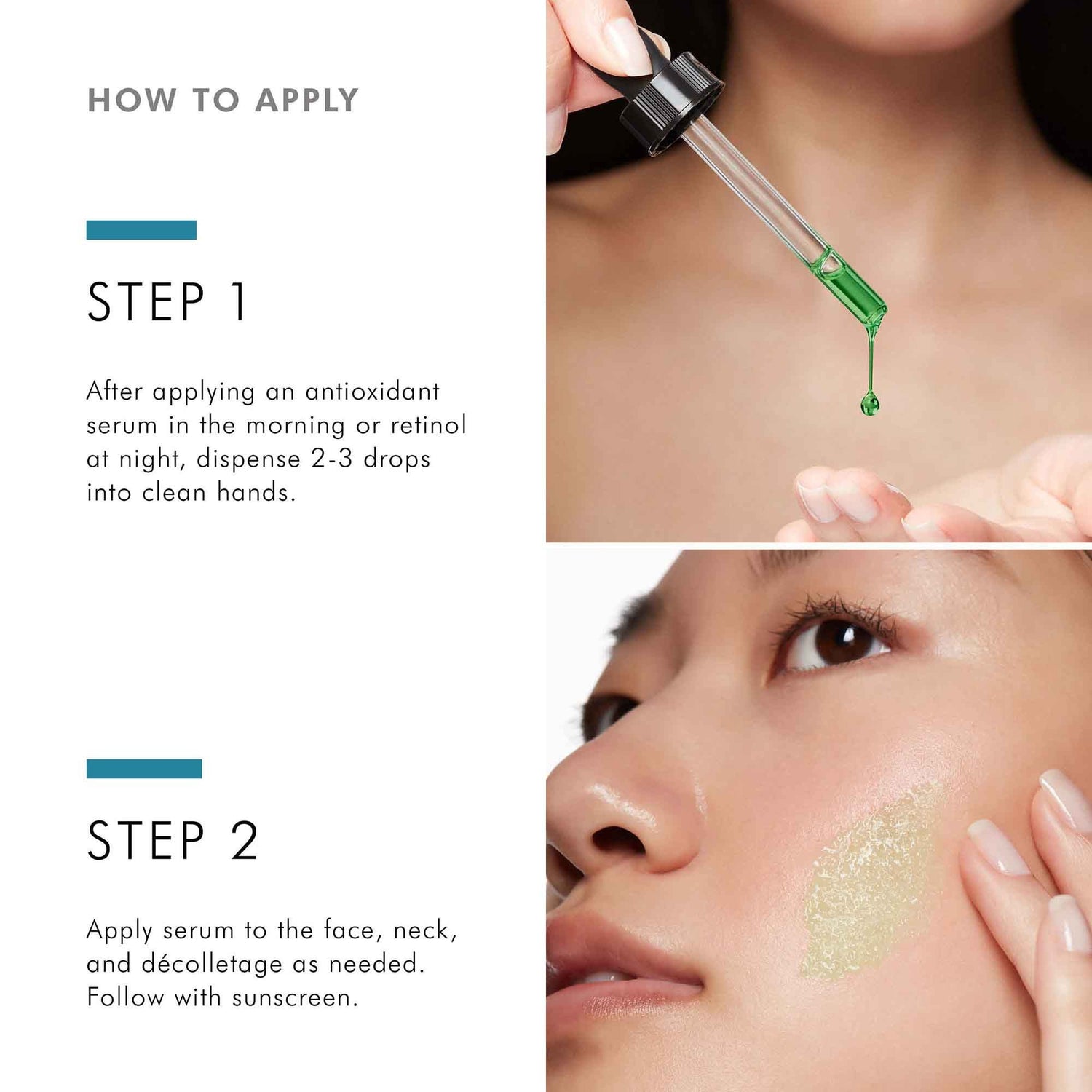 HOW TO APPLY

STEP 1

After applying an antioxidant serum in the morning or retinol at night, dispense 2-3 drops into clean hands.

STEP 2

Apply serum to the face, neck, and décolletage as needed. Follow with sunscreen.